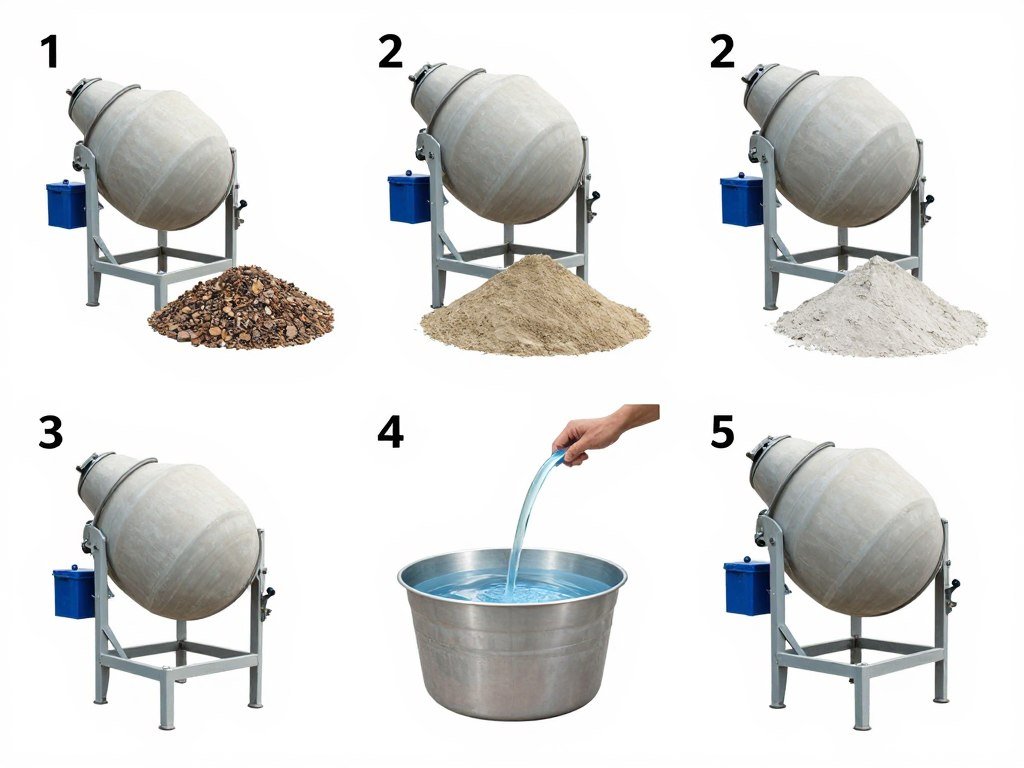 1

2

2

3

4

5